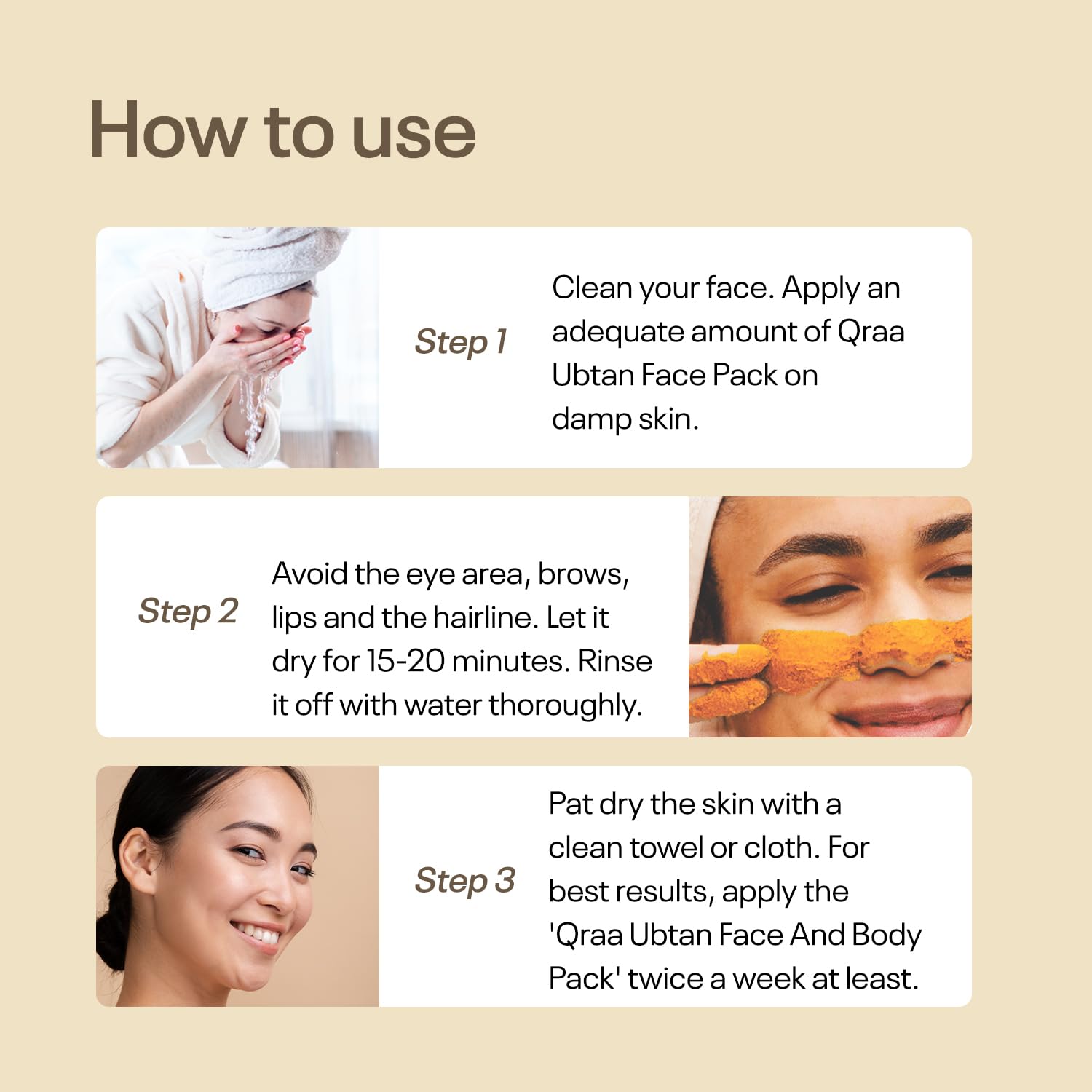 How to use

Step 1

Clean your face. Apply an adequate amount of Qraa Ubtan Face Pack on damp skin.

Step 2

Avoid the eye area, brows, lips and the hairline. Let it dry for 15-20 minutes. Rinse it off with water thoroughly.

Step 3

Pat dry the skin with a clean towel or cloth. For best results, apply the 'Qraa Ubtan Face And Body Pack' twice a week at least.